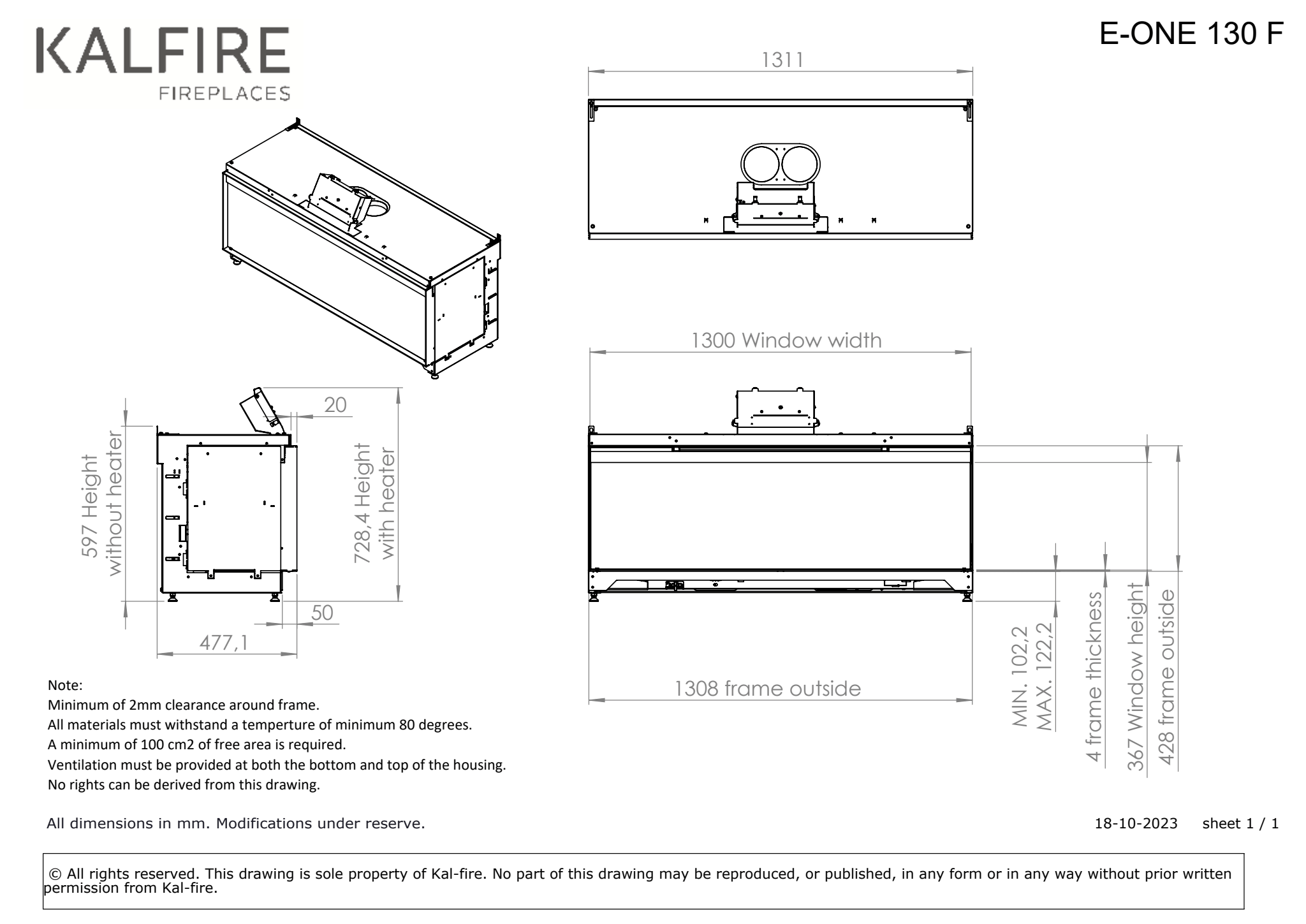 KALFIRE
FIREPLACES

E-ONE 130 F

1311

1300 Window width

20

597 Height without heater

728,4 Height with heater

50

477,1

1308 frame outside

MIN. 102,2
MAX. 122,2

4 frame thickness

367 Window height

428 frame outside

Note:
Minimum of 2mm clearance around frame.
All materials must withstand a temperture of minimum 80 degrees.
A minimum of 100 cm2 of free area is required.
Ventilation must be provided at both the bottom and top of the housing.
No rights can be derived from this drawing.

All dimensions in mm. Modifications under reserve.

18-10-2023 sheet 1 / 1

© All rights reserved. This drawing is sole property of Kal-fire. No part of this drawing may be reproduced, or published, in any form or in any way without prior written permission from Kal-fire.